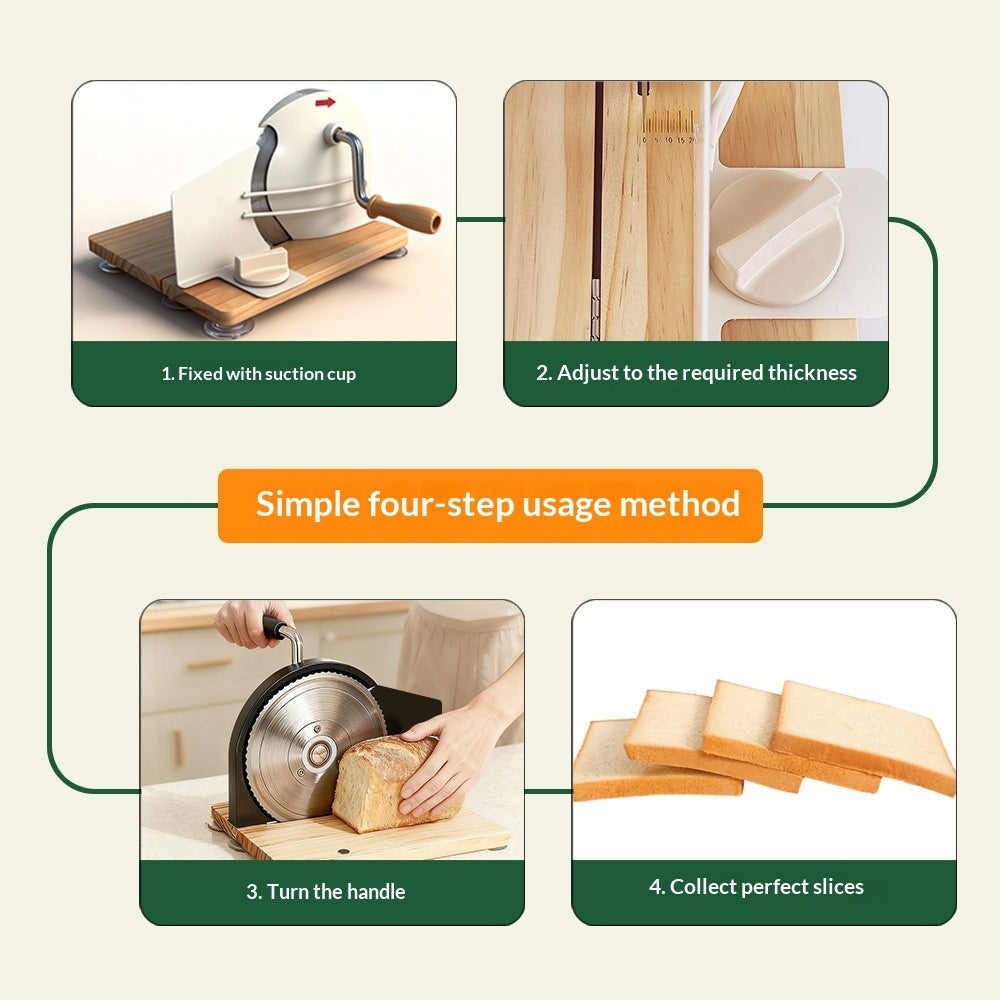 0 5 10 15 20

1. Fixed with suction cup

2. Adjust to the required thickness

Simple four-step usage method

3. Turn the handle

4. Collect perfect slices