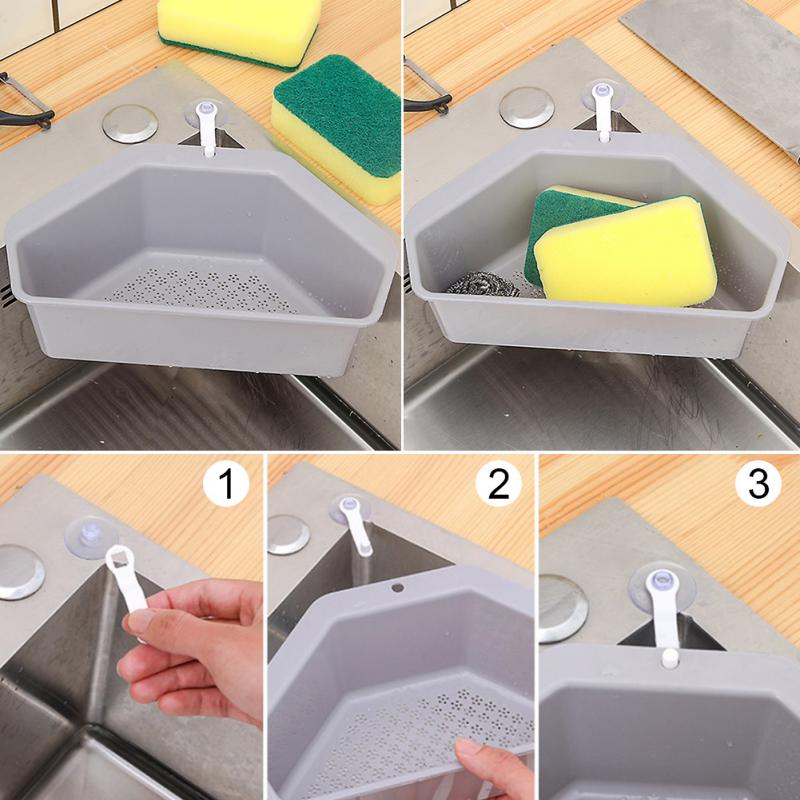 1

2

3